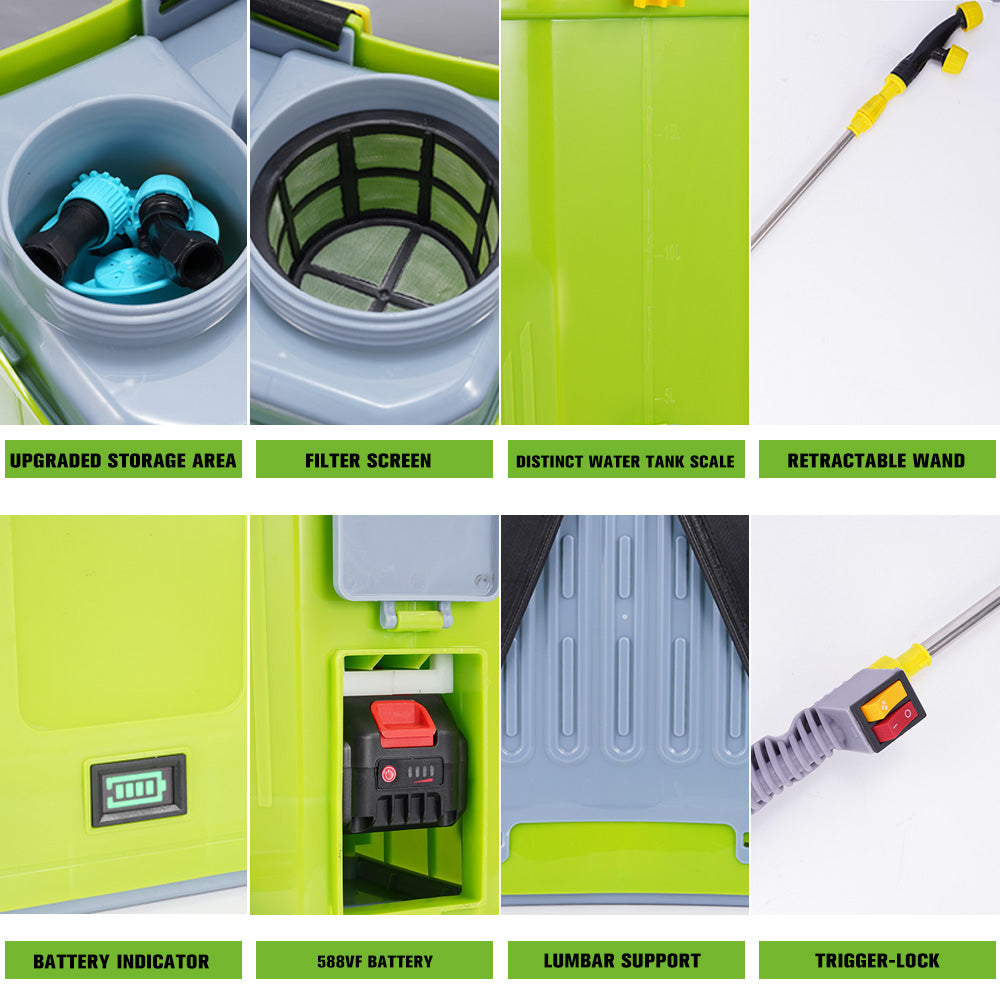 UPGRADED STORAGE AREA

FILTER SCREEN

DISTINCT WATER TANK SCALE

RETRACTABLE WAND

BATTERY INDICATOR

588VF BATTERY

LUMBAR SUPPORT

TRIGGER-LOCK