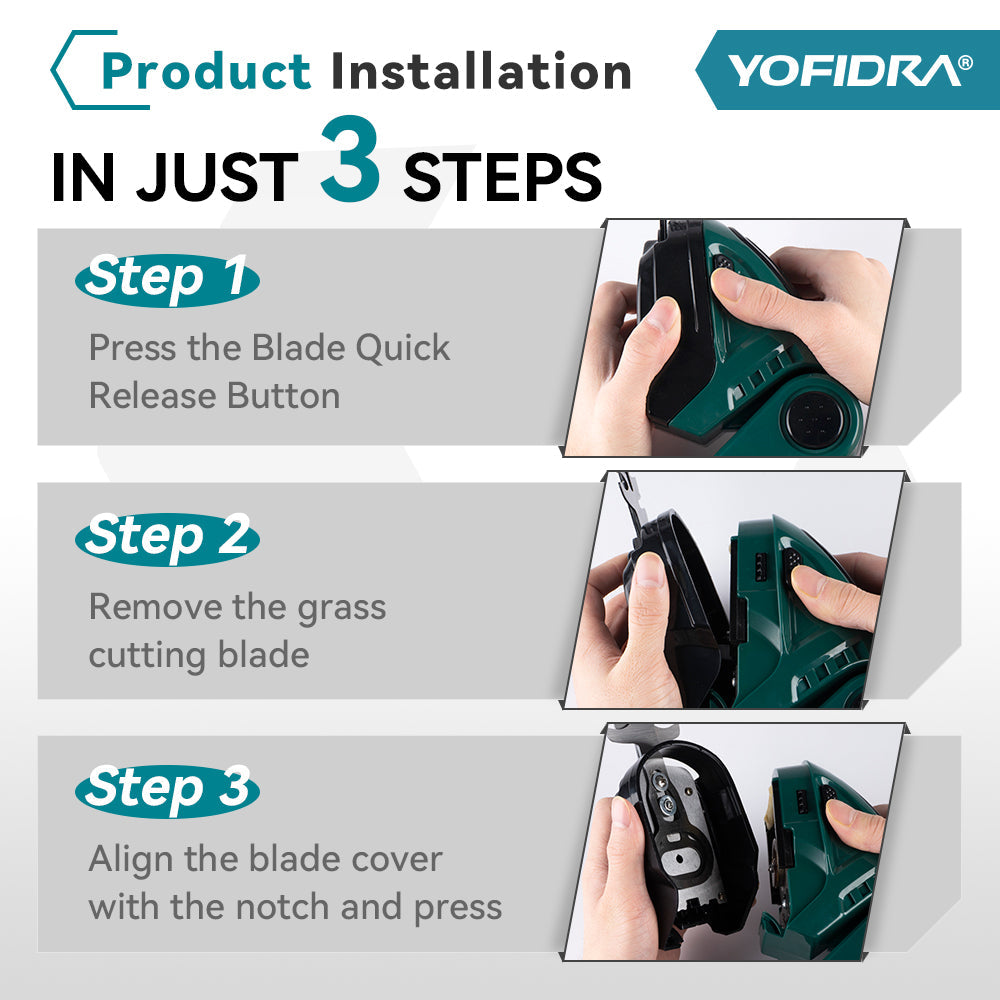 Product Installation

YOFIDRA®

IN JUST 3 STEPS

Step 1

Press the Blade Quick Release Button

Step 2

Remove the grass cutting blade

Step 3

Align the blade cover with the notch and press