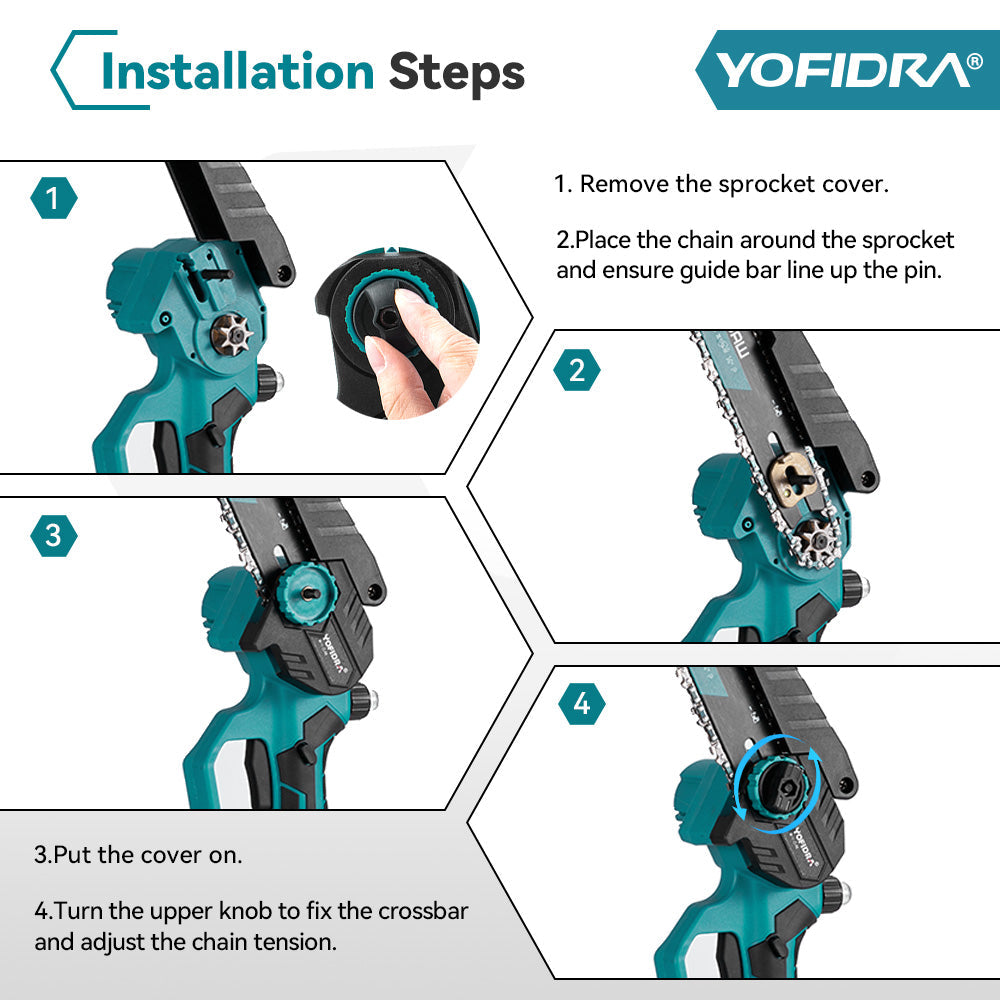 Installation Steps

YOFIDRA®

1

1. Remove the sprocket cover.

2.Place the chain around the sprocket and ensure guide bar line up the pin.

2

3

YOFIDRA

4

YOFIDRA

3.Put the cover on.

4.Turn the upper knob to fix the crossbar and adjust the chain tension.